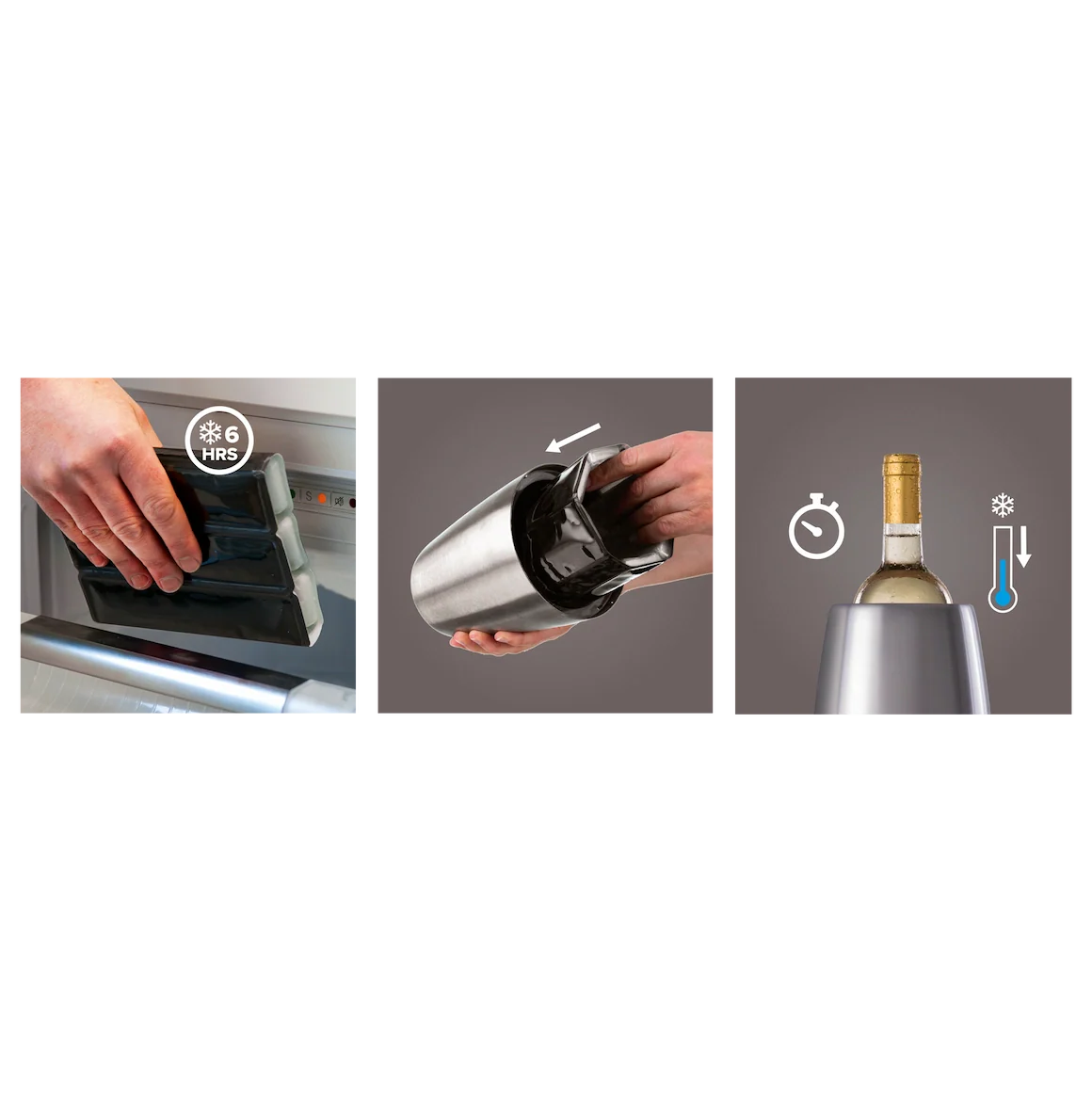 6
HRS