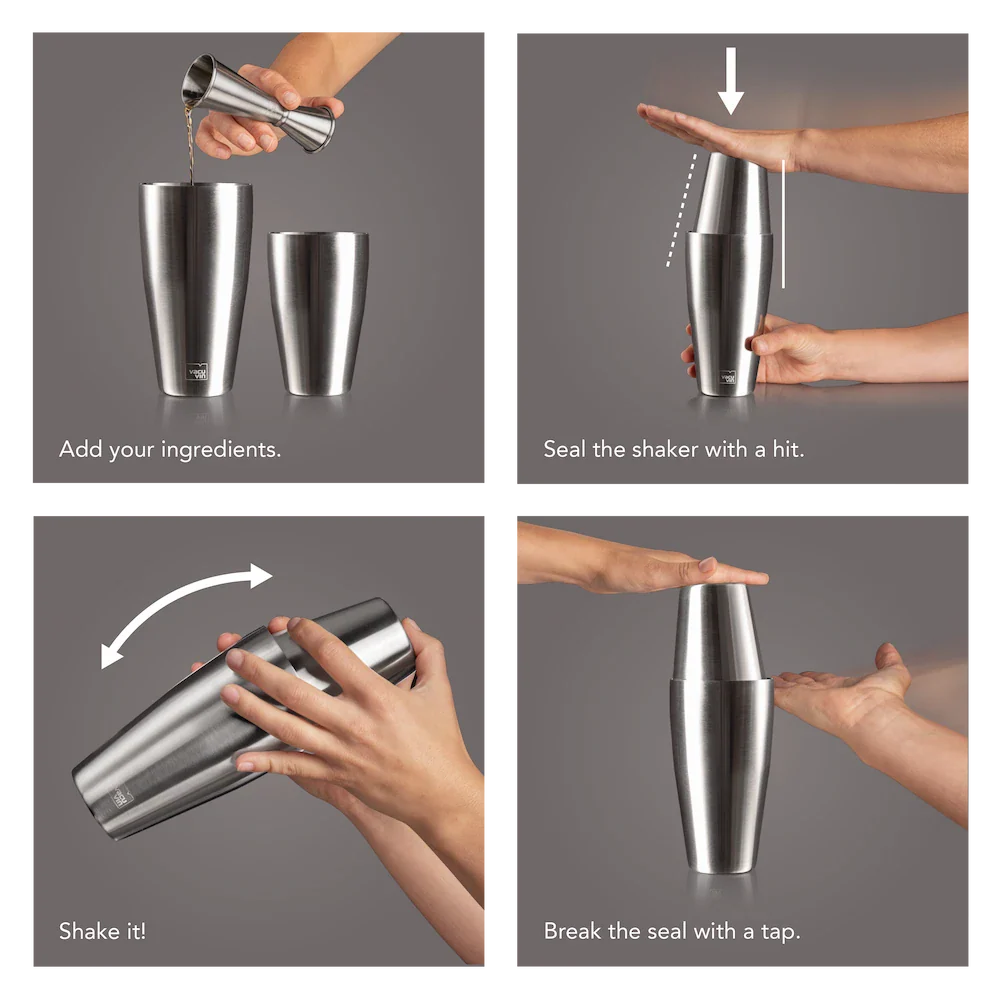 vacu vin

Add your ingredients.

vacu vin

Seal the shaker with a hit.

vacu vin

Shake it!

Break the seal with a tap.