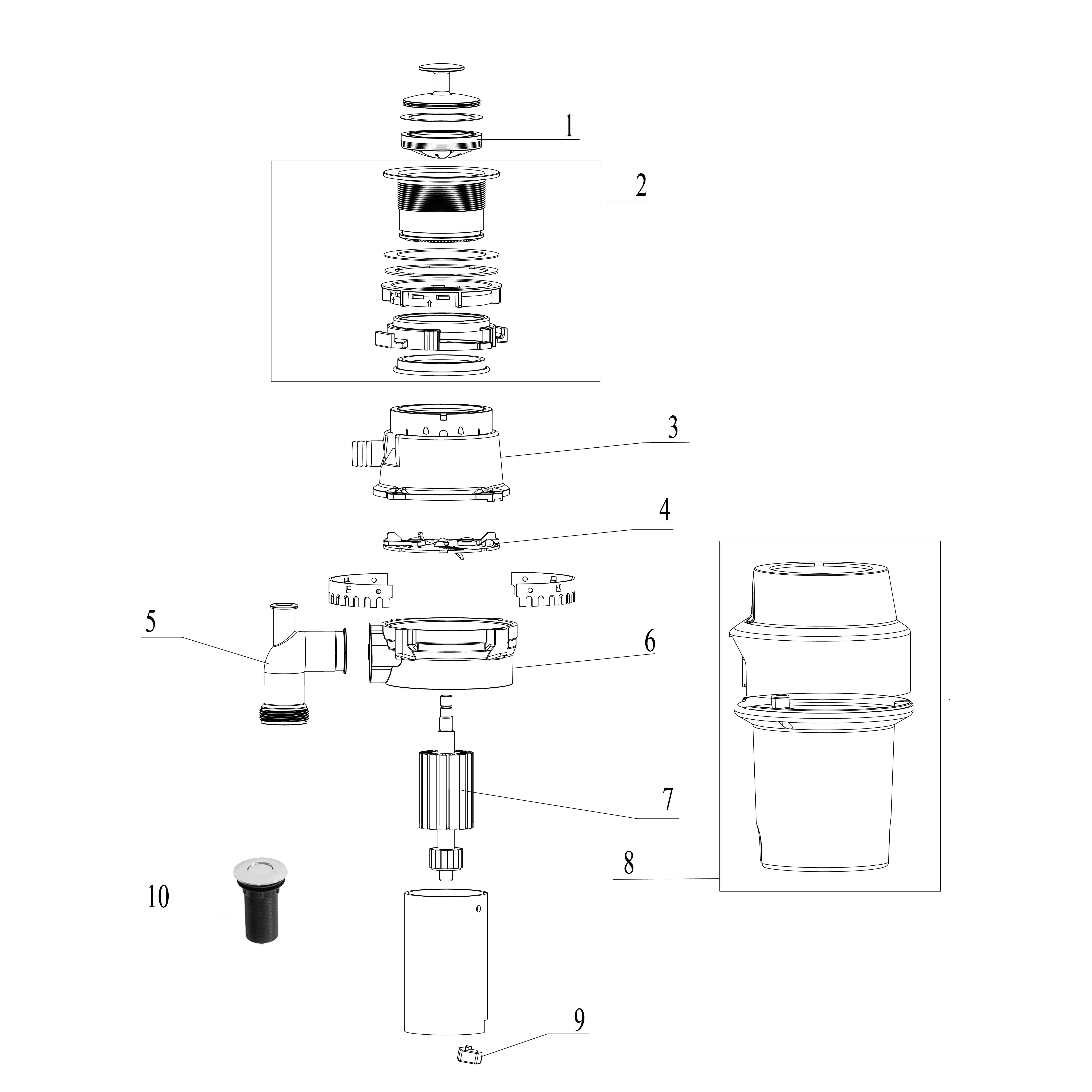 1
2
3
4
5
6
7
8
10
9